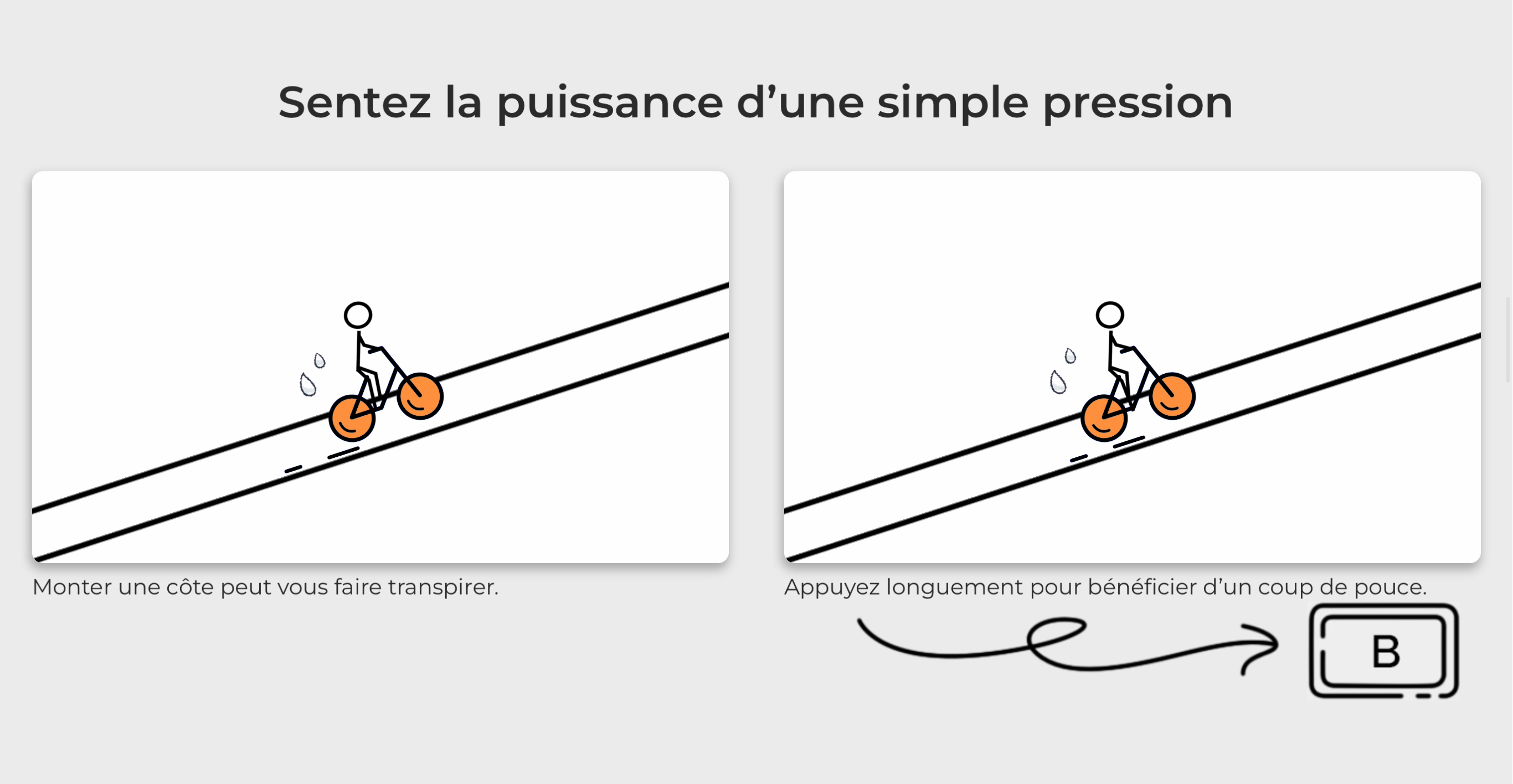 Sentez la puissance d’une simple pression

Monter une côte peut vous faire transpirer.

Appuyez longuement pour bénéficier d’un coup de pouce.

B